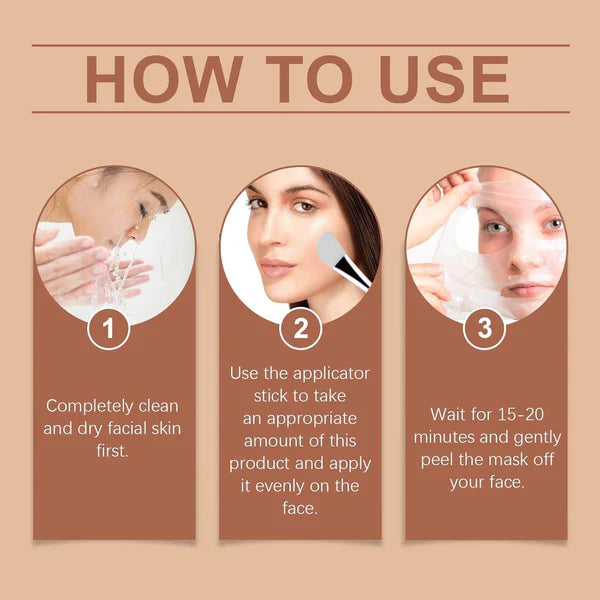 HOW TO USE

1

Completely clean and dry facial skin first.

2

Use the applicator stick to take an appropriate amount of this product and apply it evenly on the face.

3

Wait for 15-20 minutes and gently peel the mask off your face.