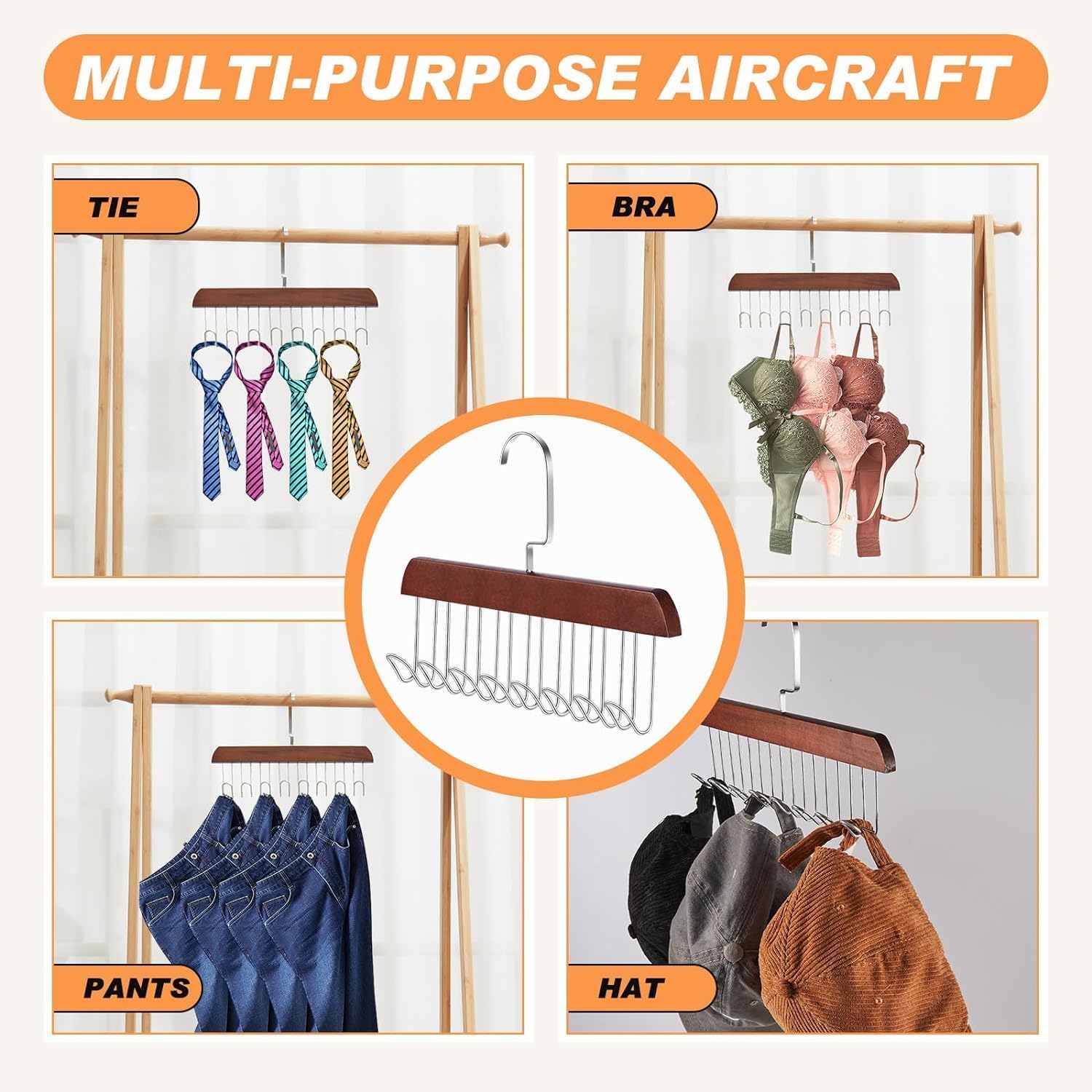 MULTI-PURPOSE AIRCRAFT

TIE

BRA

PANTS

HAT