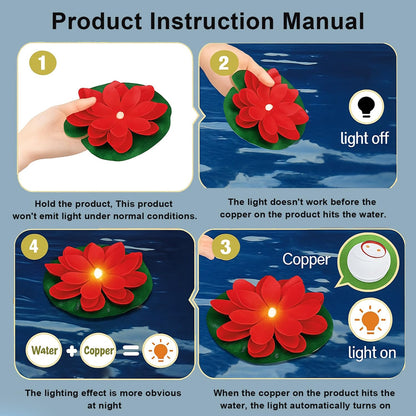 Product Instruction Manual

1

Hold the product, This product won't emit light under normal conditions.

2

light off

The light doesn't work before the copper on the product hits the water.

4

Water + Copper =

The lighting effect is more obvious at night

3

Copper

light on

When the copper on the product hits the water, the light automatically turns on