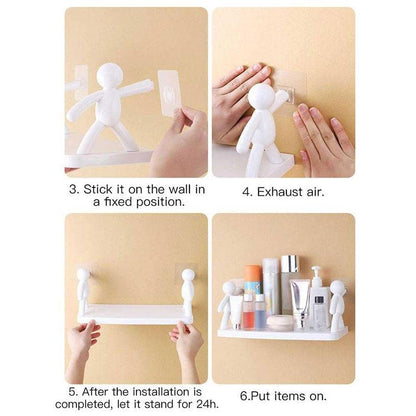 3. Stick it on the wall in a fixed position.

4. Exhaust air.

5. After the installation is completed, let it stand for 24h.

6.Put items on.