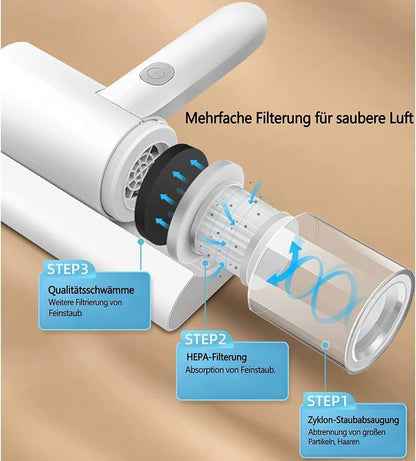 Mehrfache Filterung für saubere Luft

STEP3
Qualitätsschwämme
Weitere Filtrierung von Feinstaub

STEP2
HEPA-Filterung
Absorption von Feinstaub.

STEP1
Zyklon-Staubabsaugung
Abtrennung von großen Partikeln, Haaren