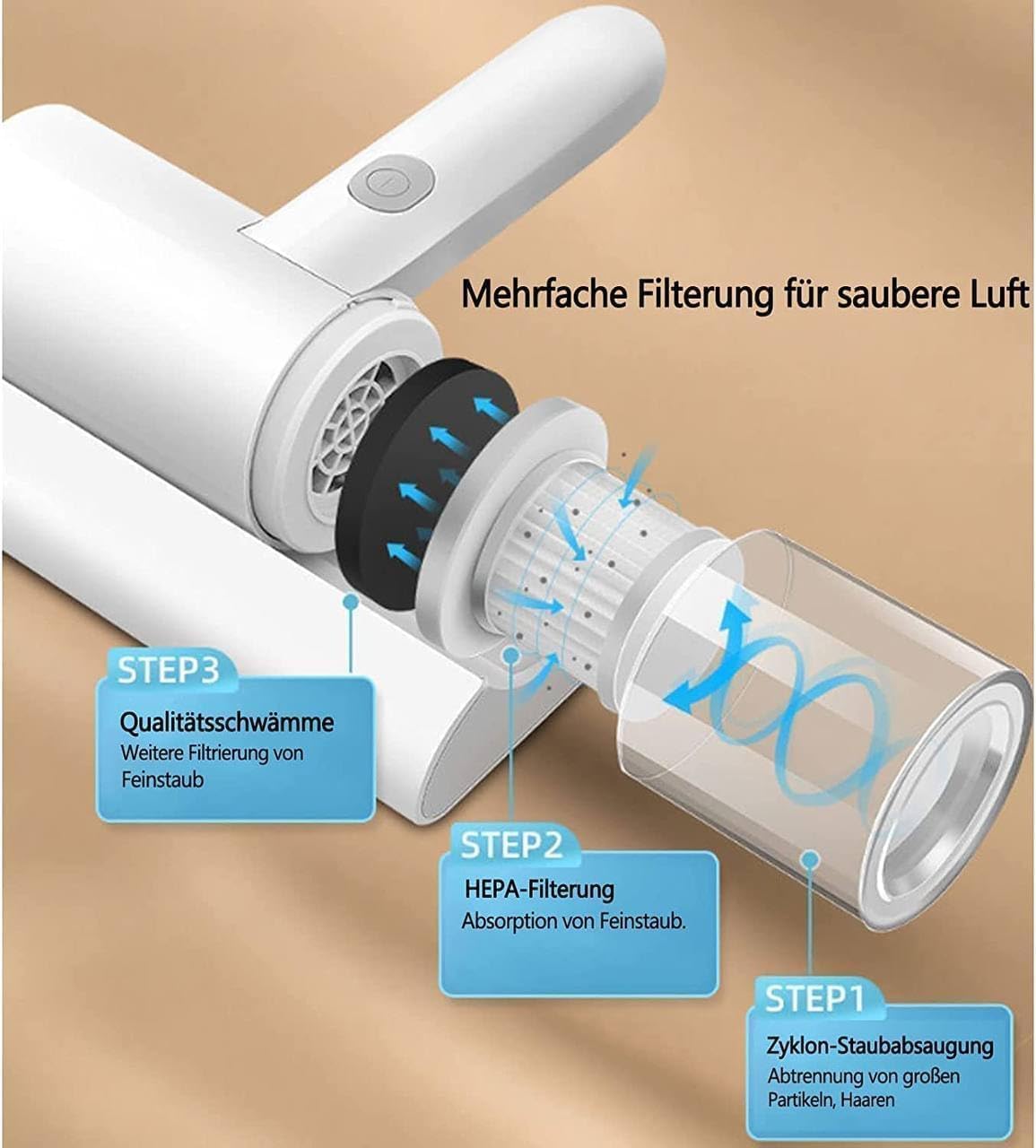 Mehrfache Filterung für saubere Luft

STEP3
Qualitätsschwämme
Weitere Filtrierung von Feinstaub

STEP2
HEPA-Filterung
Absorption von Feinstaub.

STEP1
Zyklon-Staubabsaugung
Abtrennung von großen Partikeln, Haaren