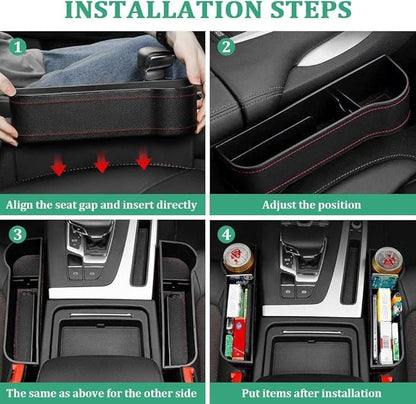 INSTALLATION STEPS

1

Align the seat gap and insert directly

2

Adjust the position

3

The same as above for the other side

4

Put items after installation