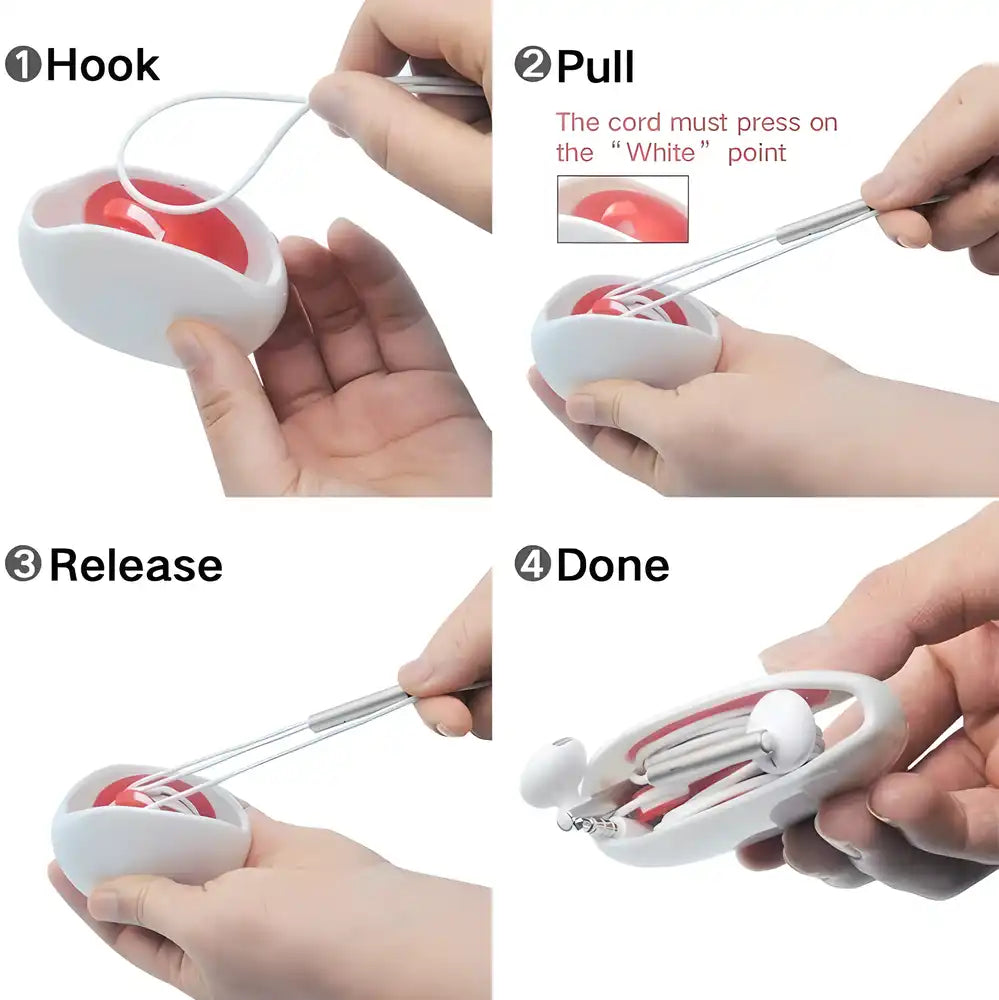 ❶Hook

❷Pull

The cord must press on the “White” point

❸Release

❹Done